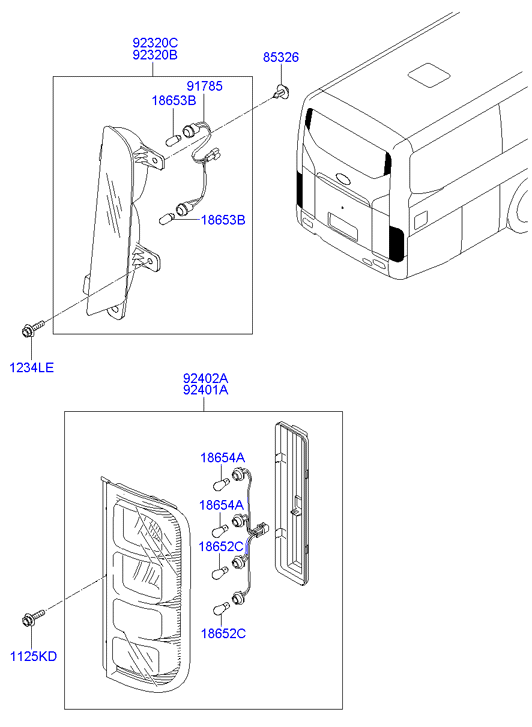 92320C
92320B
85326
91785
18653B
18653B
1234LE
92402A
92401A
18654A
18654A
18652C
18652C
1125KD