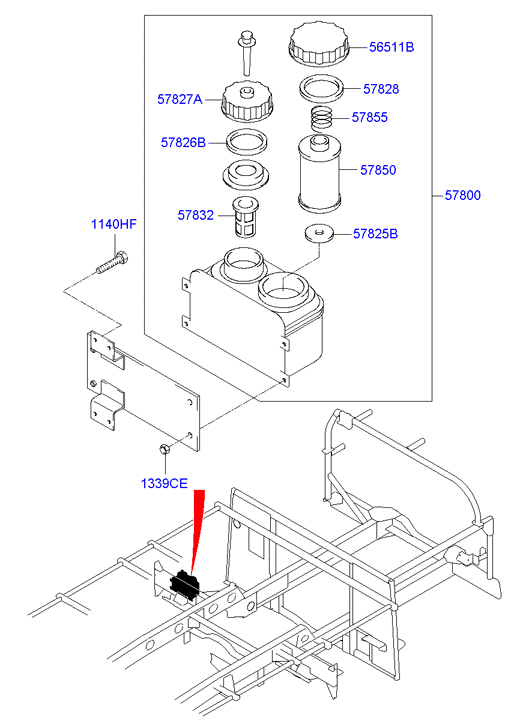 56511B
57827A
57828
57855
57826B
57850
57800
57832
1140HF
57825B
1339CE