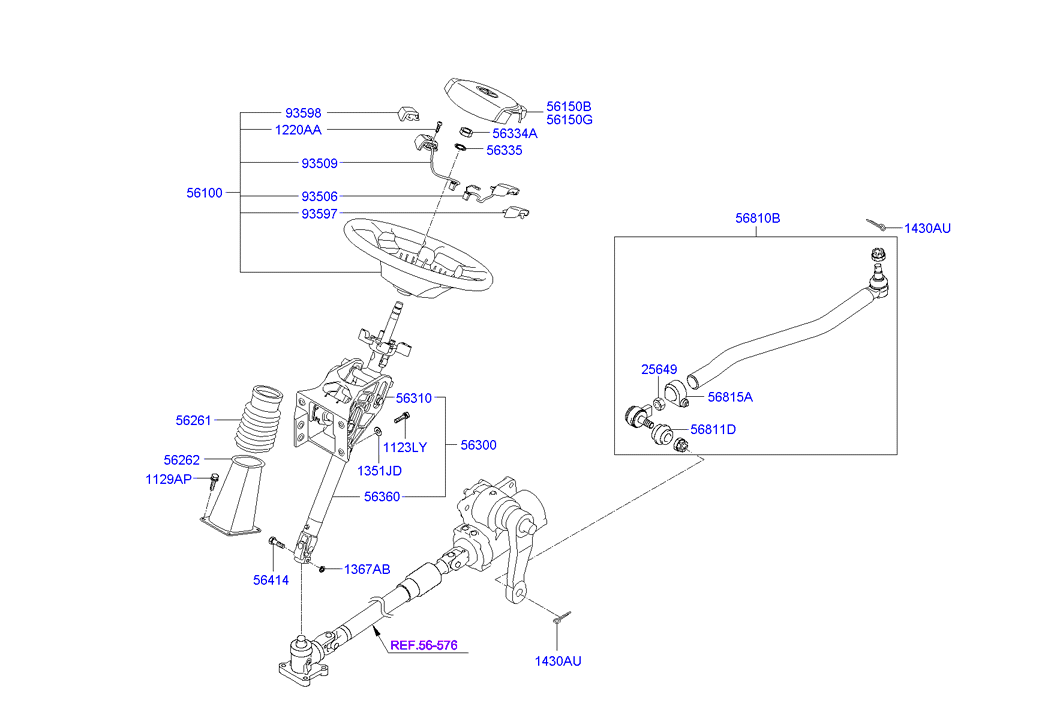 93598
1220AA
93509
56100
93506
93597
56150B
56150G
56334A
56335
56810B
1430AU
25649
56815A
56811D
56261
56262
1129AP
56310
1123LY
1351JD
56300
56360
56414
1367AB
REF.56-576
1430AU