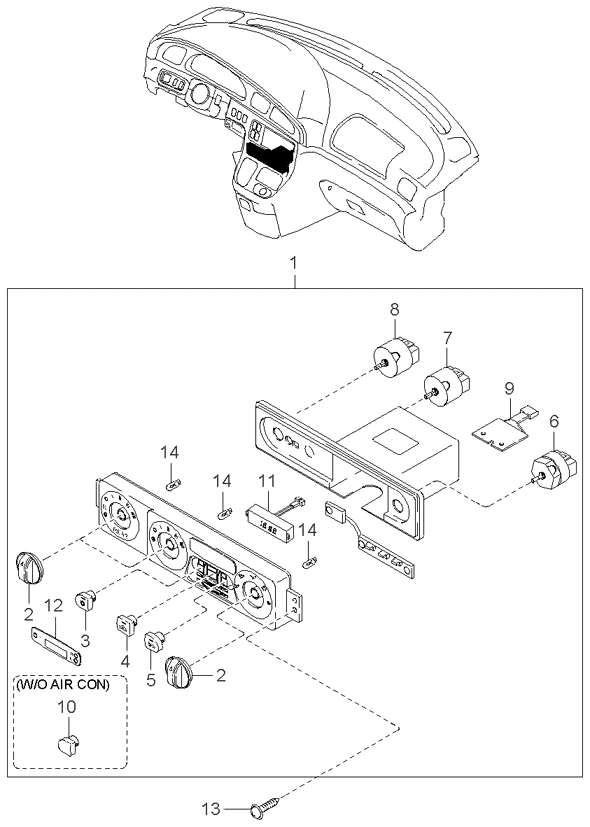 1
8
7
9
6
14
14
11
14
2
12
3
4
5
2
(W/O AIR CON)
10
13