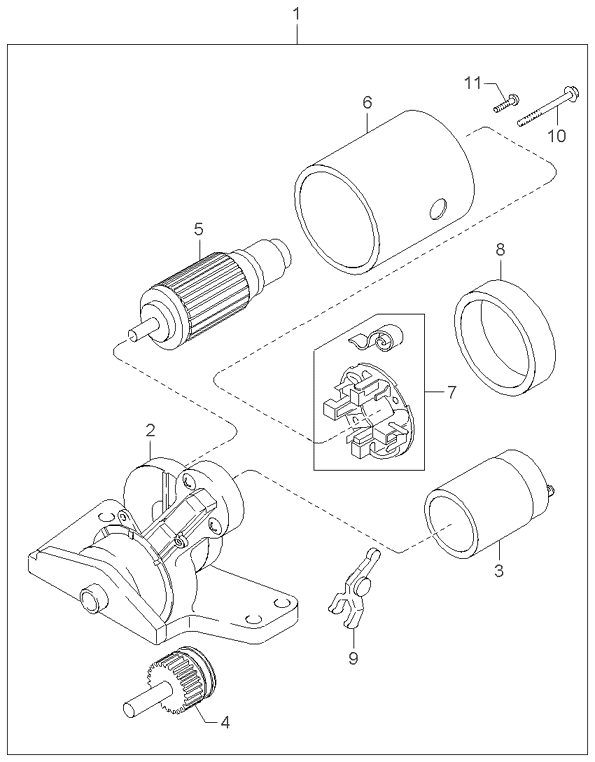 1
11
10
6
5
8
7
2
3
9
4