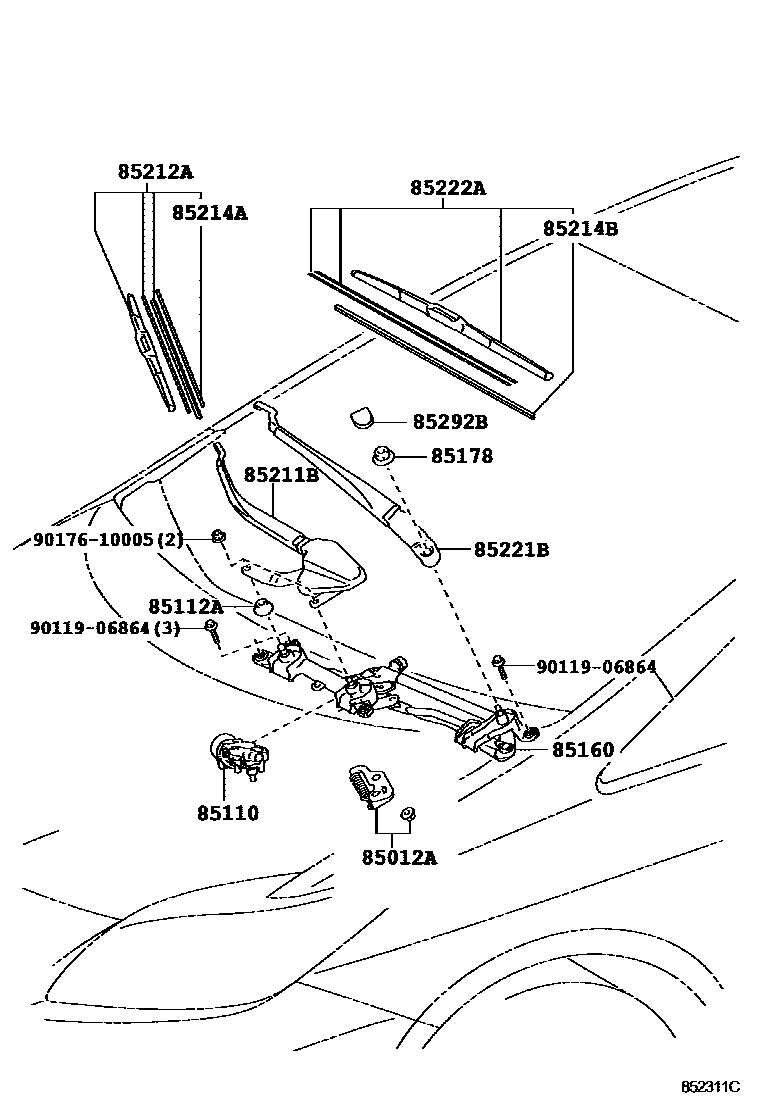 85212A
85214A
85222A
85214B
85292B
85178
85211B
90176-10005(2)
85221B
85112A
90119-06864(3)
90119-06864
85160
85110
85012A
852311C