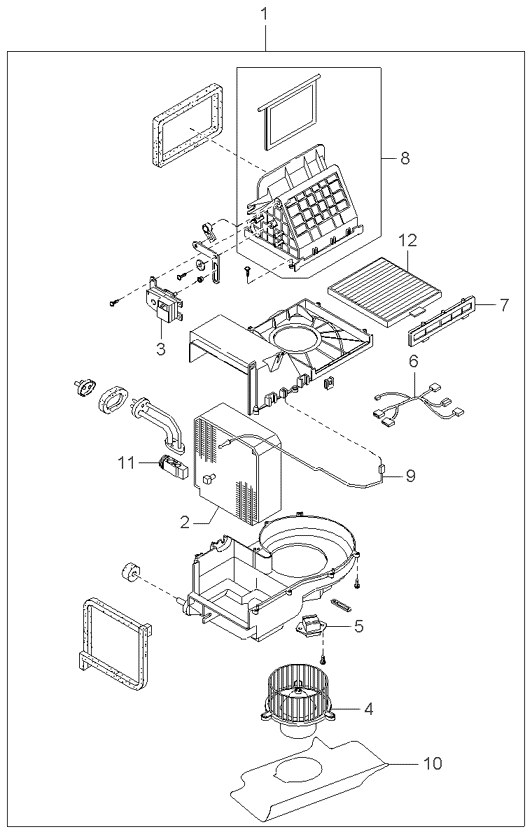 1
8
12
7
3
6
11
9
2
5
4
10