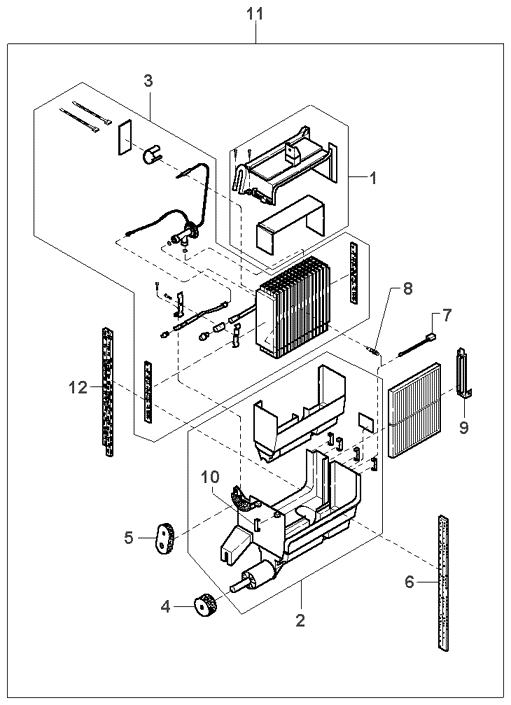 11
3
1
8
7
12
9
10
5
4
2
6