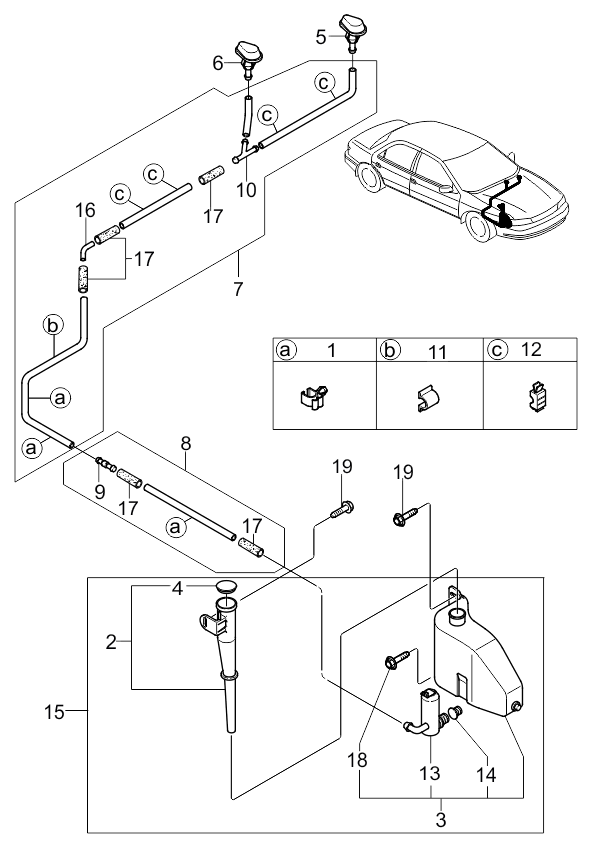 6
5
c
c
10
c
c
17
16
17
7
b
a
a
| a 1 | b 11 | c 12 |
|---|---|---|
| | | |

8
9
17
a
17
19
19
4
2
15
18
13
14
3