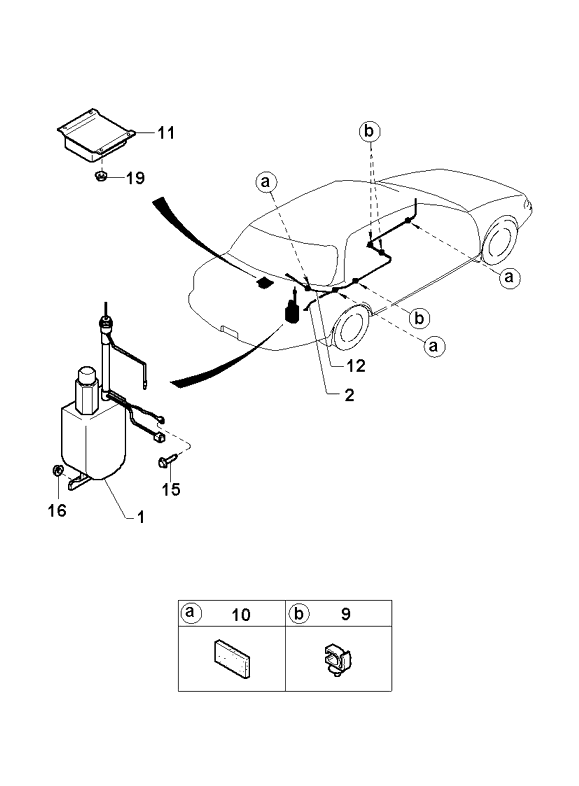 11
19
b
a
a
b
a
12
2
15
16
1

| a 10 | b 9 |
|---|---|
| | |