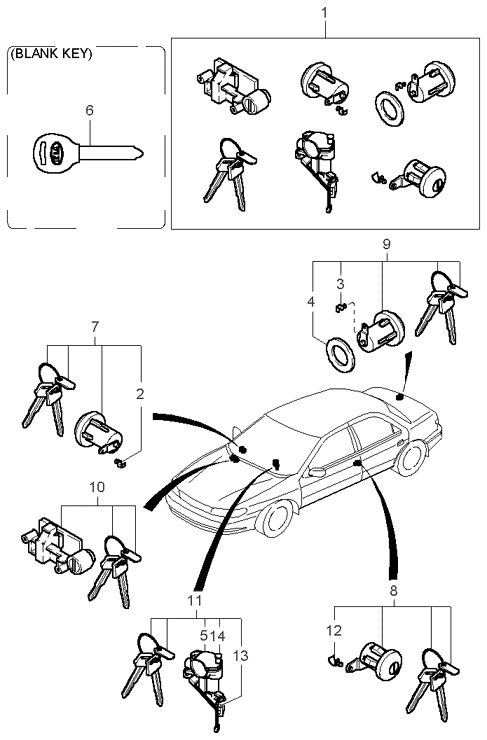 1

(BLANK KEY)

6

9

3

4

7

2

10

11

5

14

13

8

12