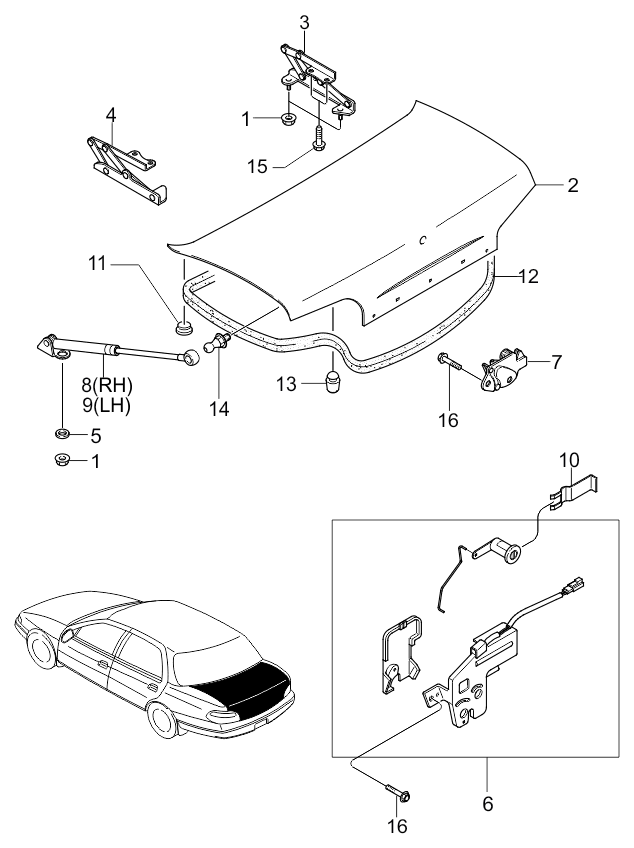 3
4
1
15
2
11
12
8(RH)
9(LH)
14
13
7
16
5
1
10
6
16