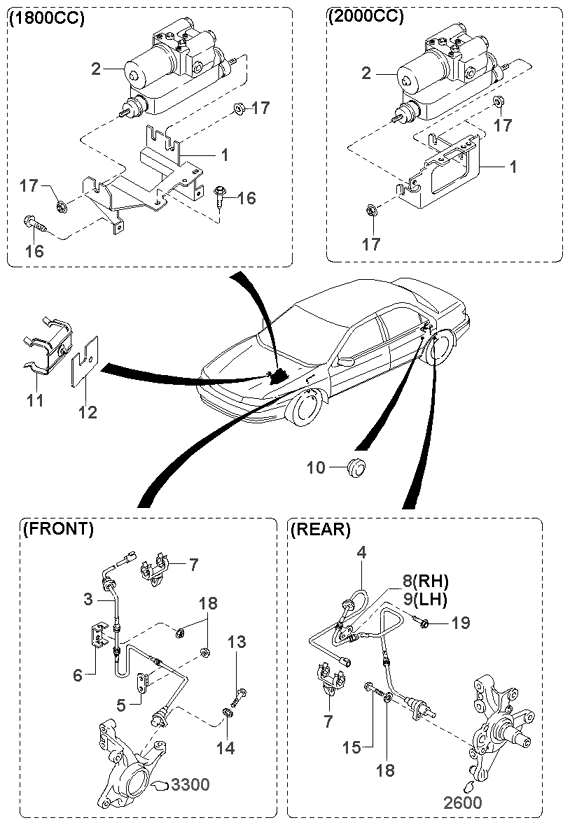 (1800CC)
2
17
1
17
16
16

(2000CC)
2
17
1
17

11
12
10

(FRONT)
7
3
18
13
6
5
14
3300

(REAR)
4
8(RH)
9(LH)
19
7
15
18
2600