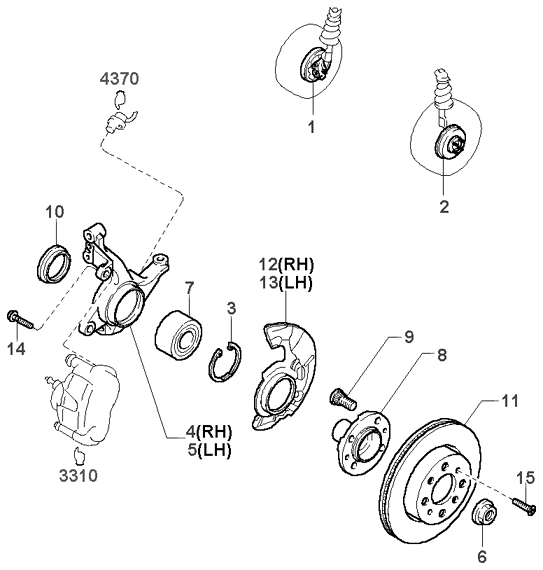 4370

1

2

10

12(RH)
13(LH)

7

3

14

9

8

11

4(RH)
5(LH)

3310

15

6