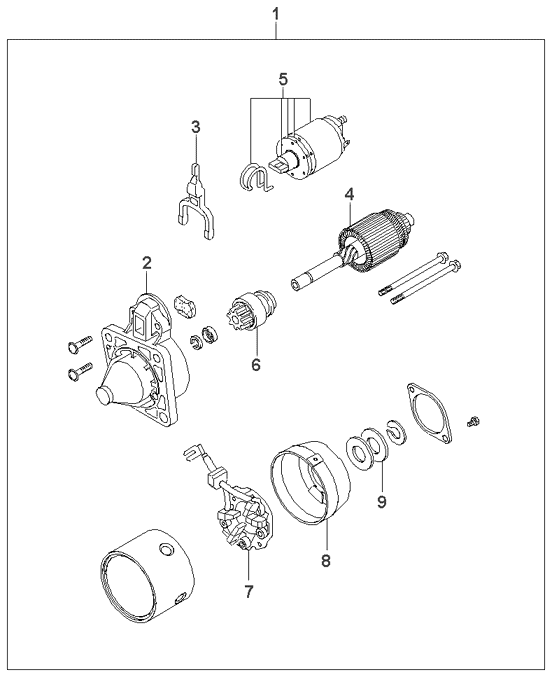 1
5
3
4
2
6
9
8
7