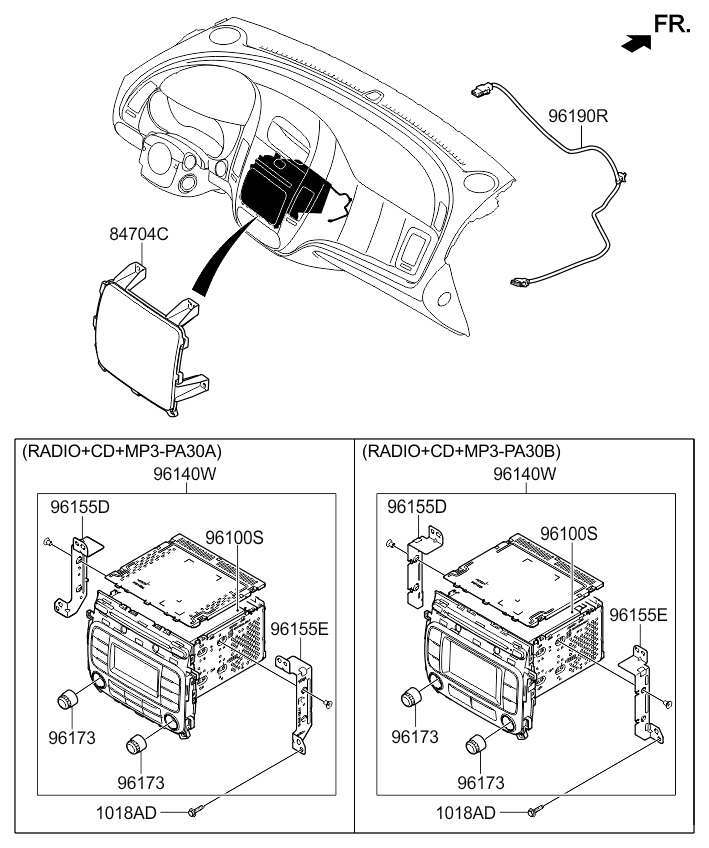 FR.

96190R

84704C

(RADIO+CD+MP3-PA30A)
96140W
96155D
96100S
96155E
96173
96173
1018AD

(RADIO+CD+MP3-PA30B)
96140W
96155D
96100S
96155E
96173
96173
1018AD