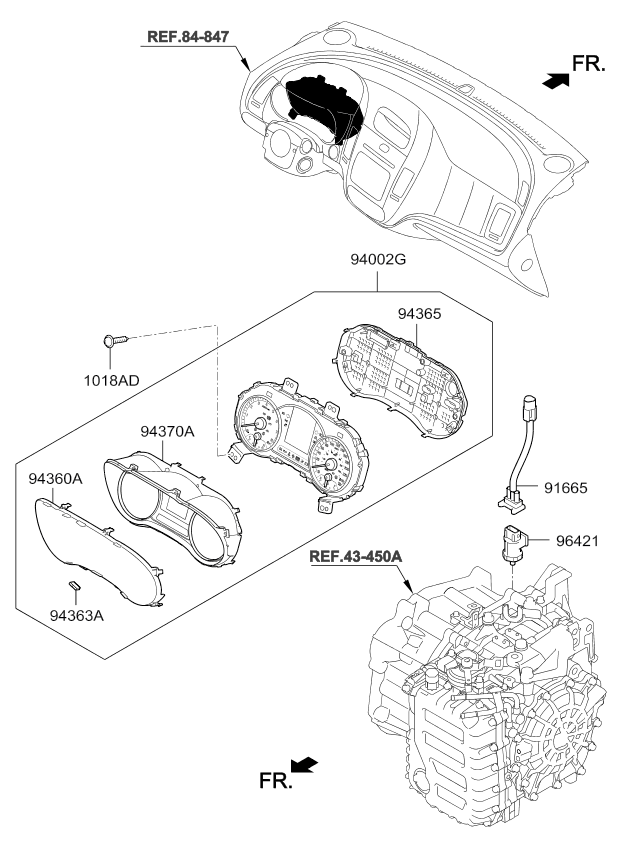 REF.84-847

FR.

94002G

94365

1018AD

94370A

94360A

91665

96421

REF.43-450A

94363A

FR.