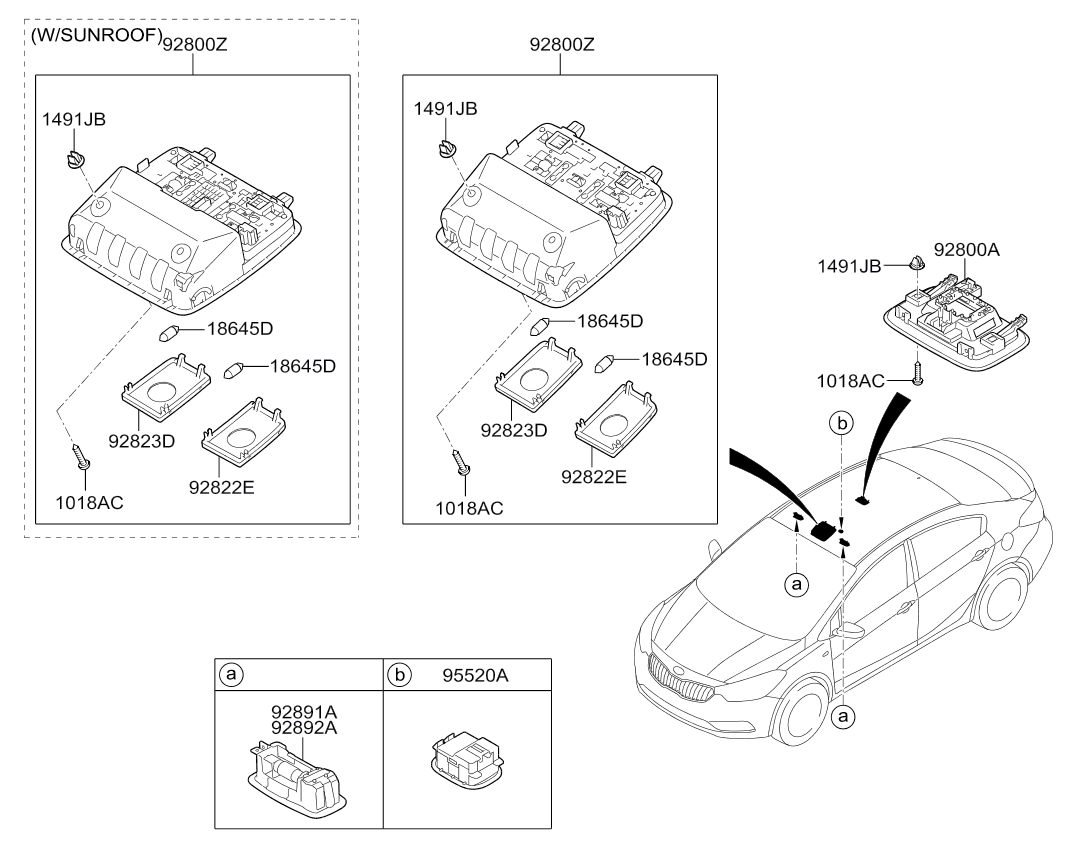 (W/SUNROOF) 92800Z

1491JB

18645D

18645D

92823D

92822E

1018AC

92800Z

1491JB

18645D

18645D

92823D

92822E

1018AC

1491JB 92800A

1018AC

b

a

a

| a | b 95520A |
|---|---|
| 92891A 92892A | |