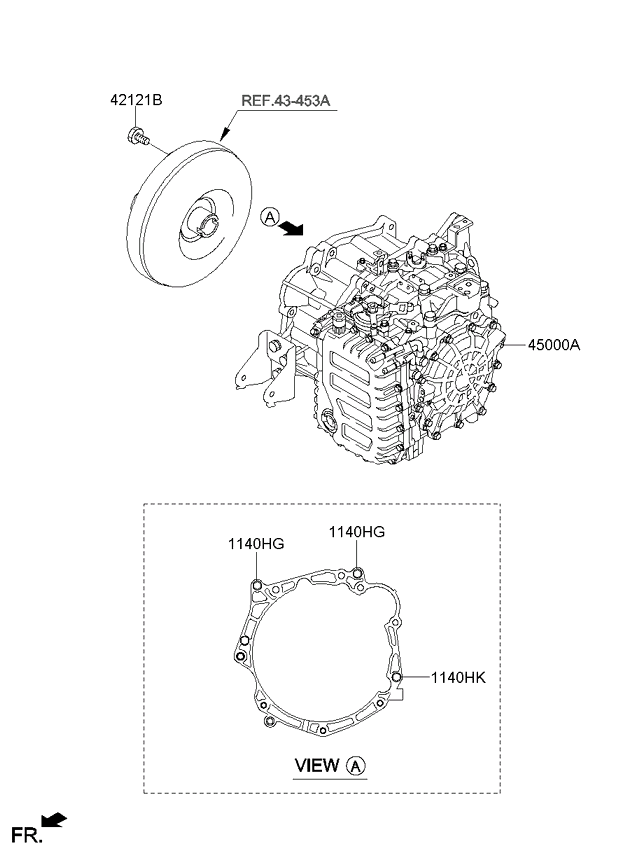 42121B
REF.43-453A
A
45000A
1140HG
1140HG
1140HK
VIEW A
FR.