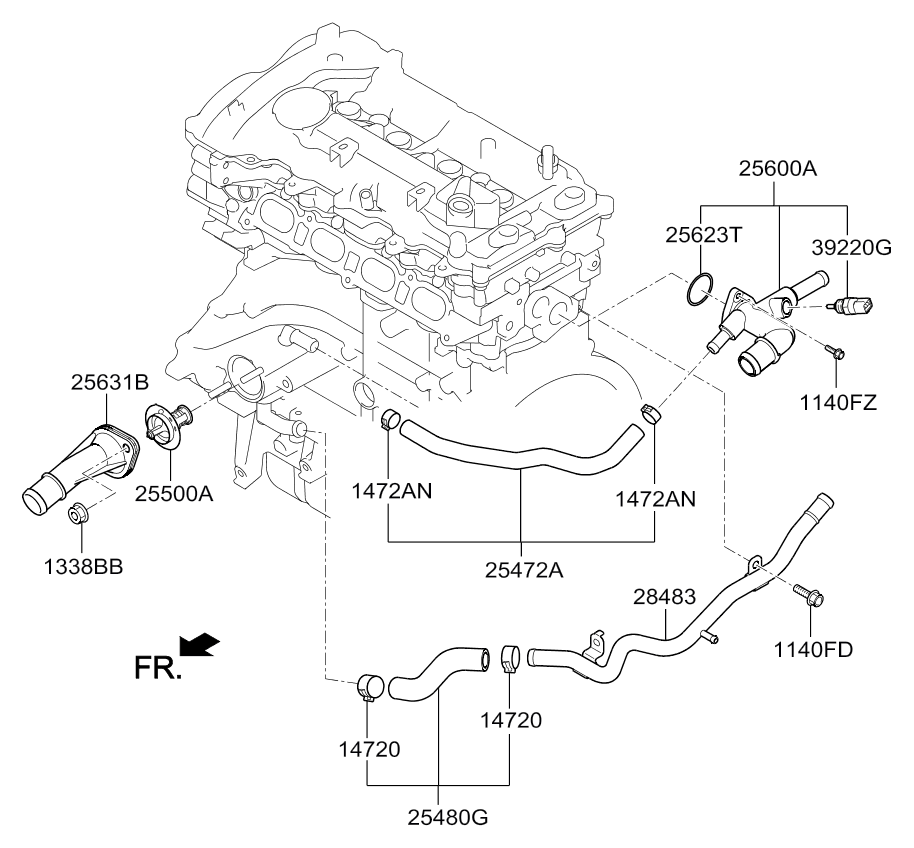 25600A
25623T
39220G
1140FZ
25631B
25500A
1338BB
1472AN
1472AN
25472A
28483
1140FD
FR.
14720
14720
25480G