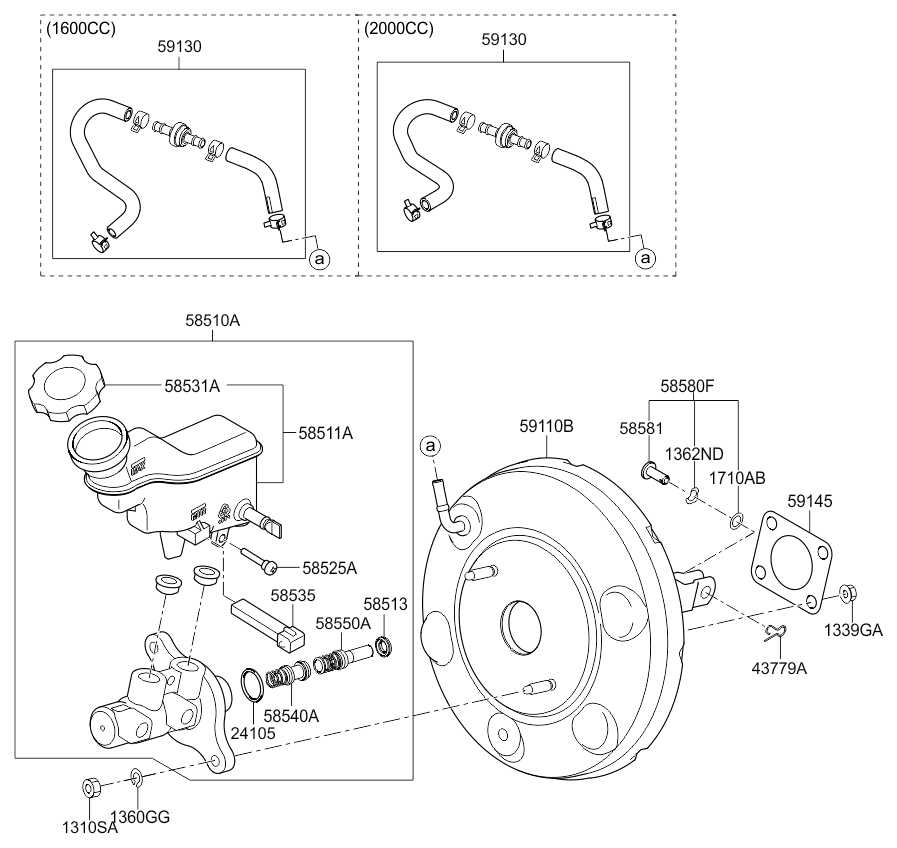 (1600CC)
59130
a

(2000CC)
59130
a

58510A
58531A
58511A
58525A
58535
58513
58550A
58540A
24105
1310SA
1360GG

a
59110B
58580F
58581
1362ND
1710AB
59145
1339GA
43779A