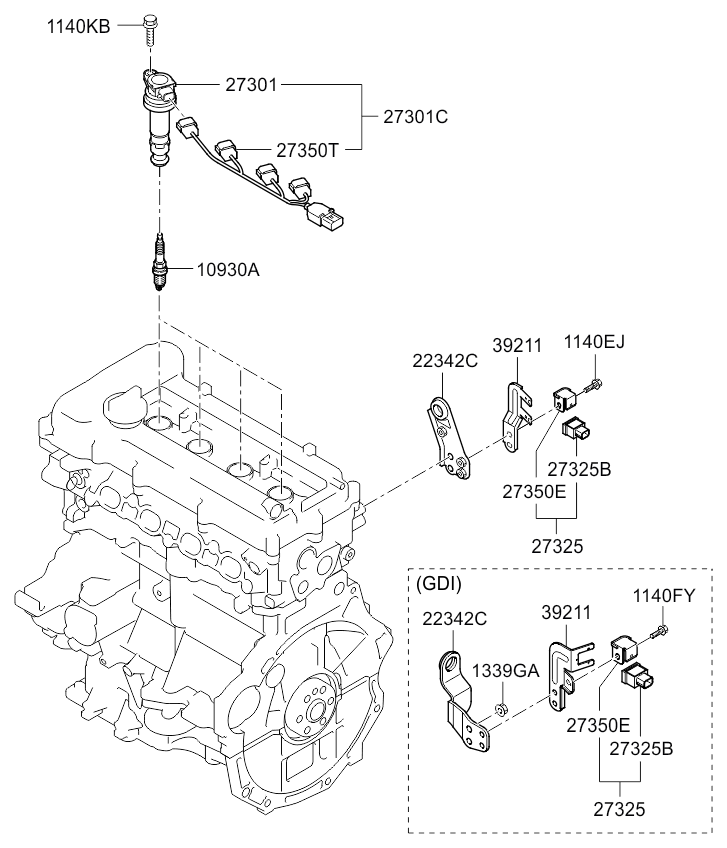 1140KB
27301
27301C
27350T
10930A
22342C
39211
1140EJ
27325B
27350E
27325
(GDI)
22342C
39211
1140FY
1339GA
27350E
27325B
27325