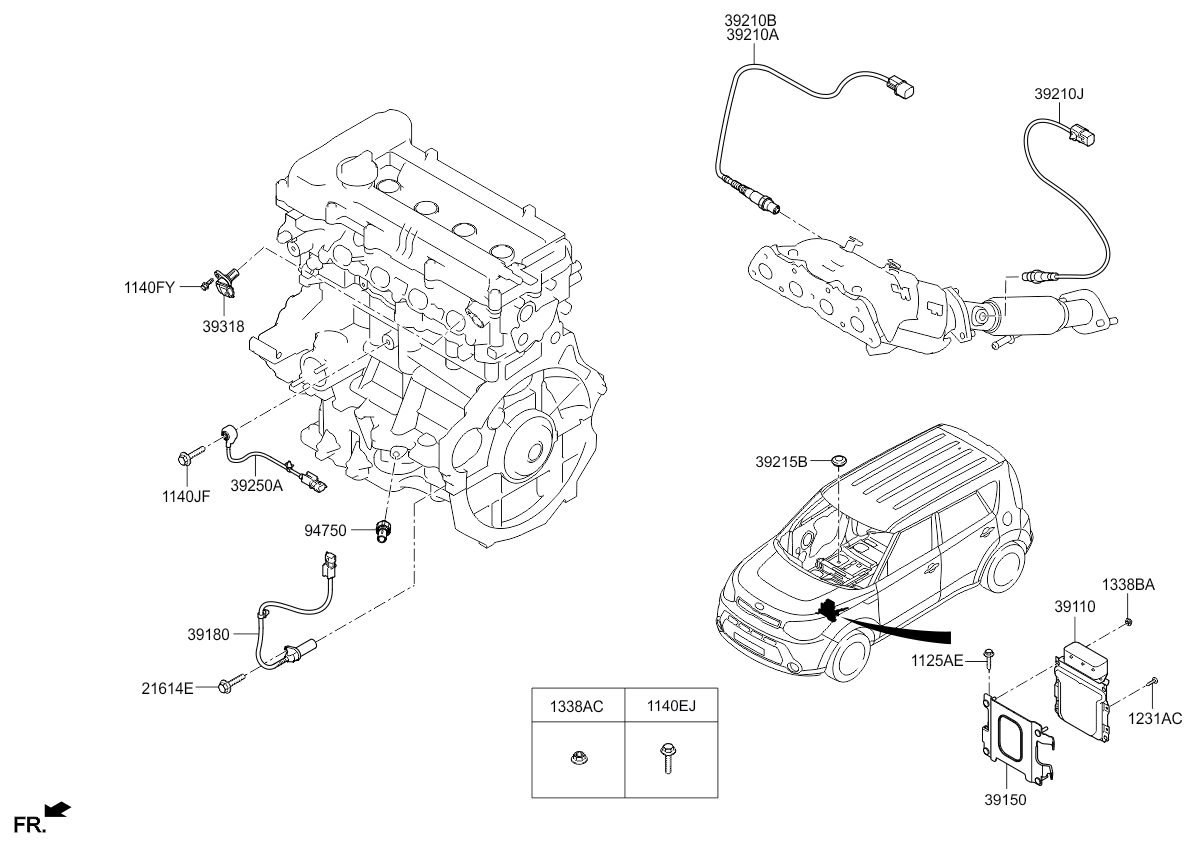 39210B
39210A

39210J

1140FY

39318

1140JF

39250A

94750

39180

21614E

39215B

1338BA

39110

1125AE

1231AC

39150

| 1338AC | 1140EJ |
|---|---|
| | |

FR.