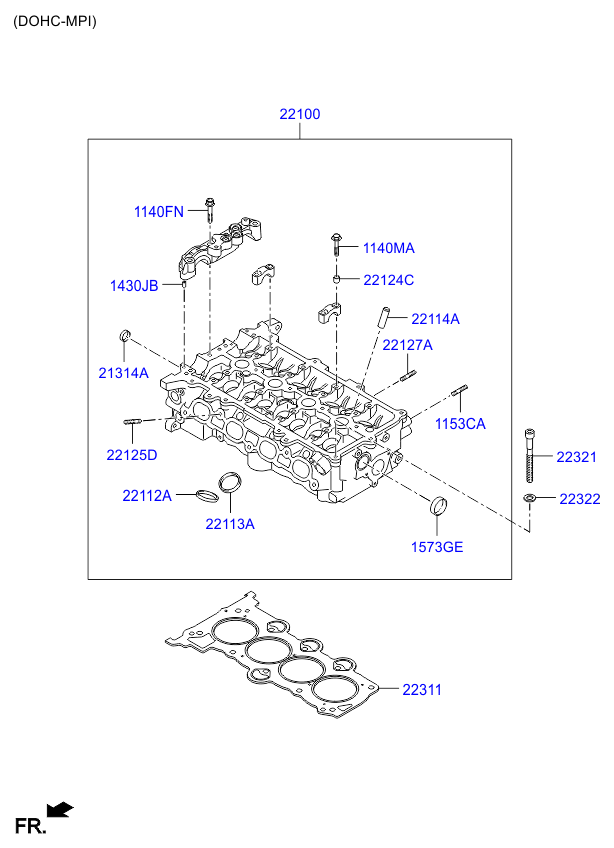 (DOHC-MPI)

22100

1140FN

1140MA

1430JB

22124C

22114A

22127A

21314A

1153CA

22125D

22321

22322

22112A

22113A

1573GE

22311

FR.