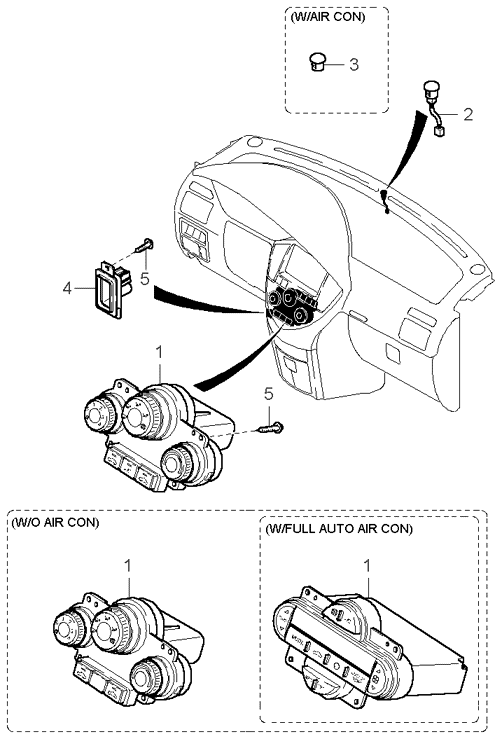 (W/AIR CON)
3
2
5
4
1
5
(W/O AIR CON)
1
(W/FULL AUTO AIR CON)
1