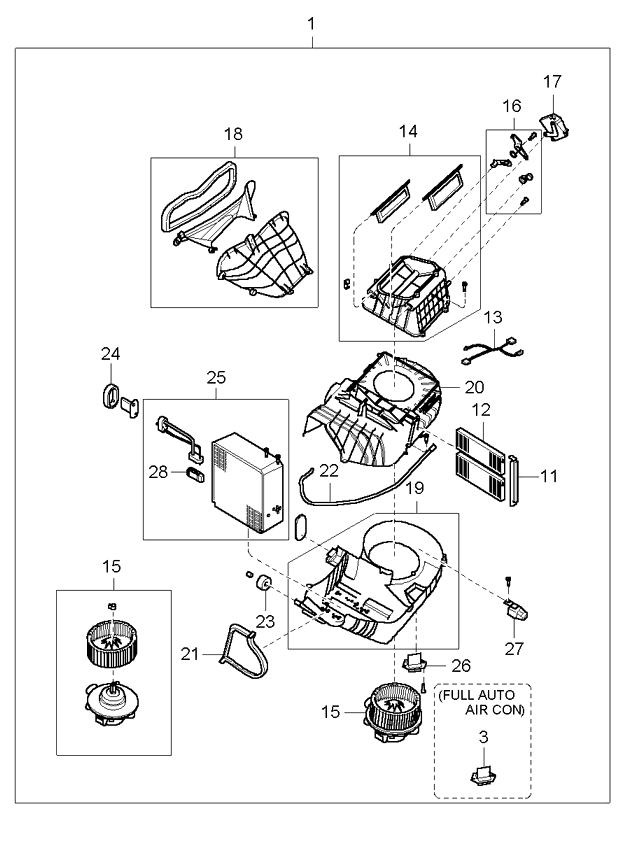 1

17

16

18

14

13

24

25

20

12

28

22

11

19

15

23

27

21

26

15

(FULL AUTO AIR CON)

3