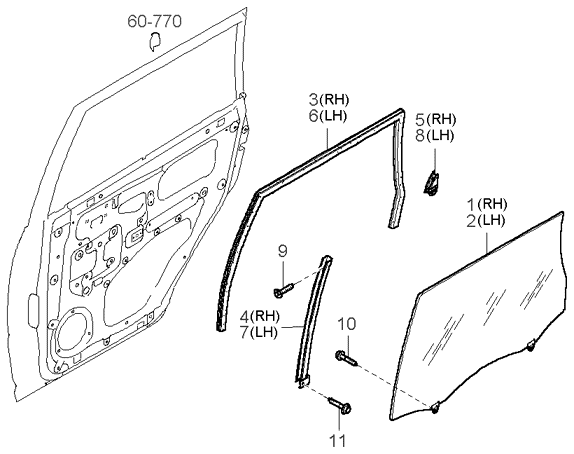 60-770

3(RH)
6(LH)

5(RH)
8(LH)

1(RH)
2(LH)

9

4(RH)
7(LH)

10

11