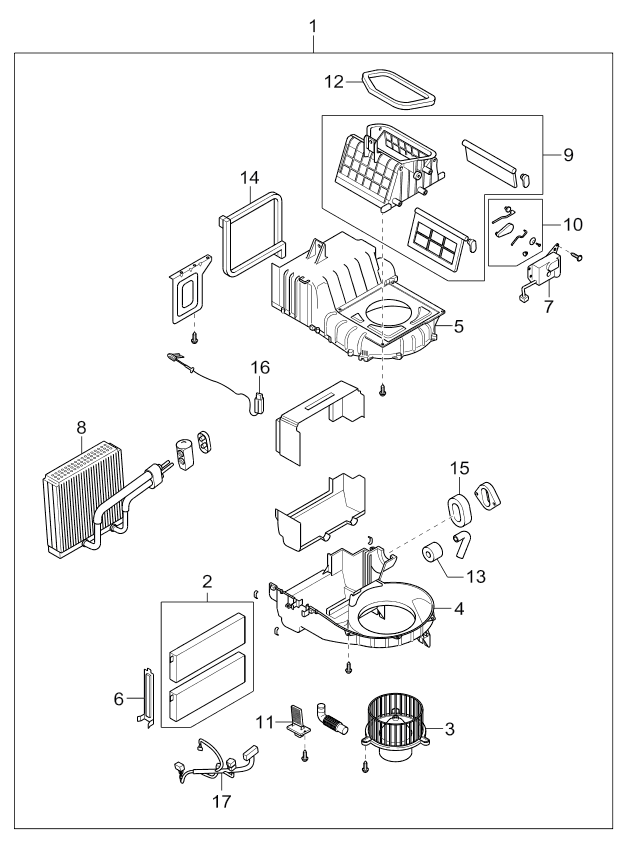 1
12
9
14
10
7
5
16
8
15
13
2
4
6
11
3
17