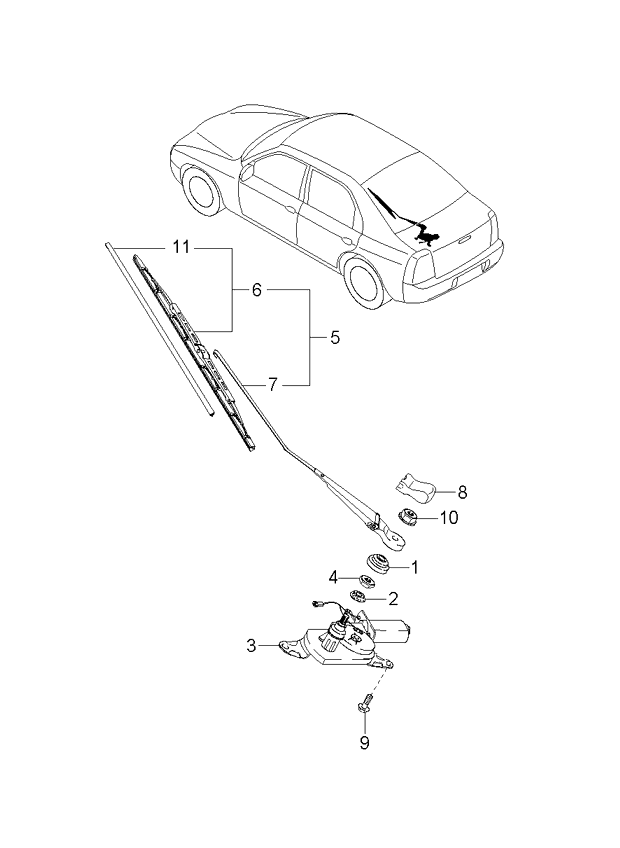 11
6
5
7
8
10
1
4
2
3
9