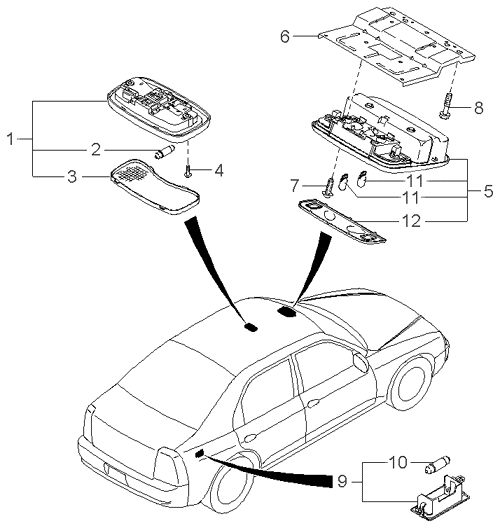 6
8
1
2
3
4
7
11
11
5
12
10
9