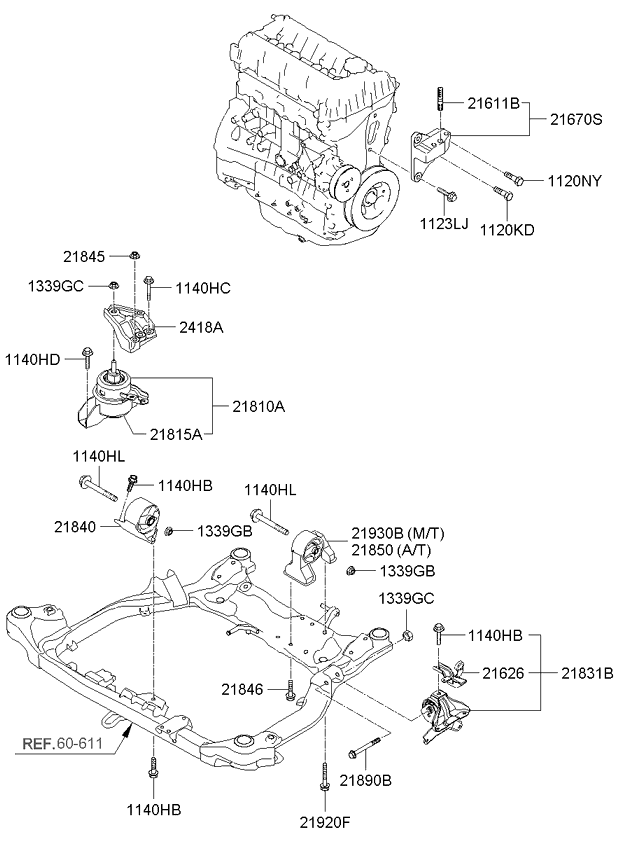 21611B
21670S
1120NY
1123LJ
1120KD
21845
1339GC
1140HC
2418A
1140HD
21810A
21815A
1140HL
1140HB
1140HL
21840
1339GB
21930B (M/T)
21850 (A/T)
1339GB
1339GC
1140HB
21626
21831B
21846
REF.60-611
21890B
1140HB
21920F