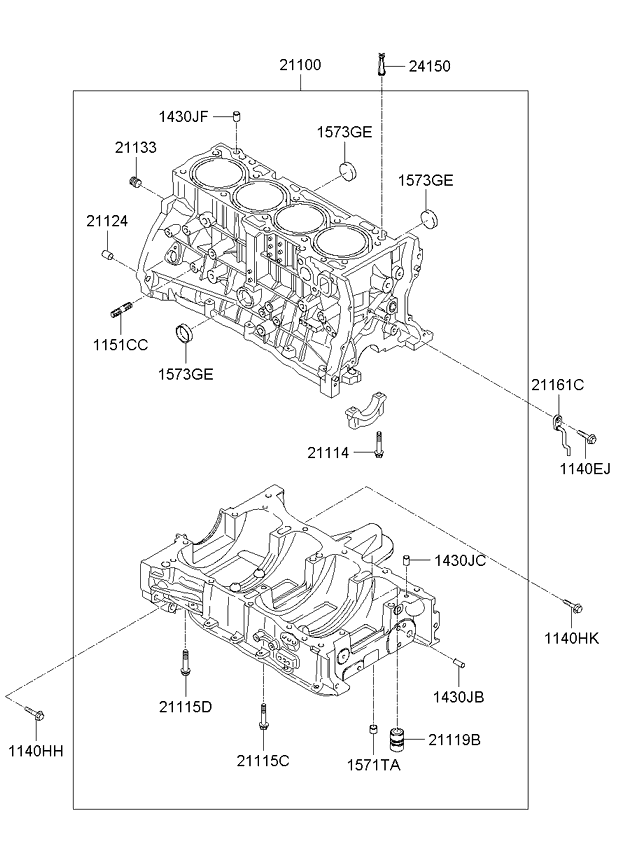 21100
24150
1430JF
1573GE
21133
1573GE
21124
1151CC
1573GE
21161C
1140EJ
21114
1430JC
1140HK
1430JB
21115D
1140HH
21115C
1571TA
21119B