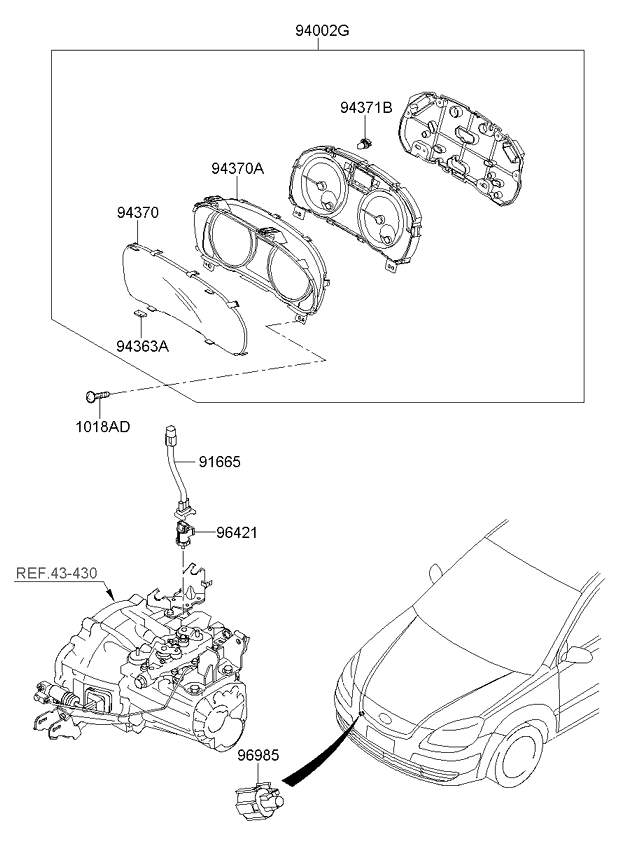 94002G
94371B
94370A
94370
94363A
1018AD
91665
96421
REF.43-430
96985