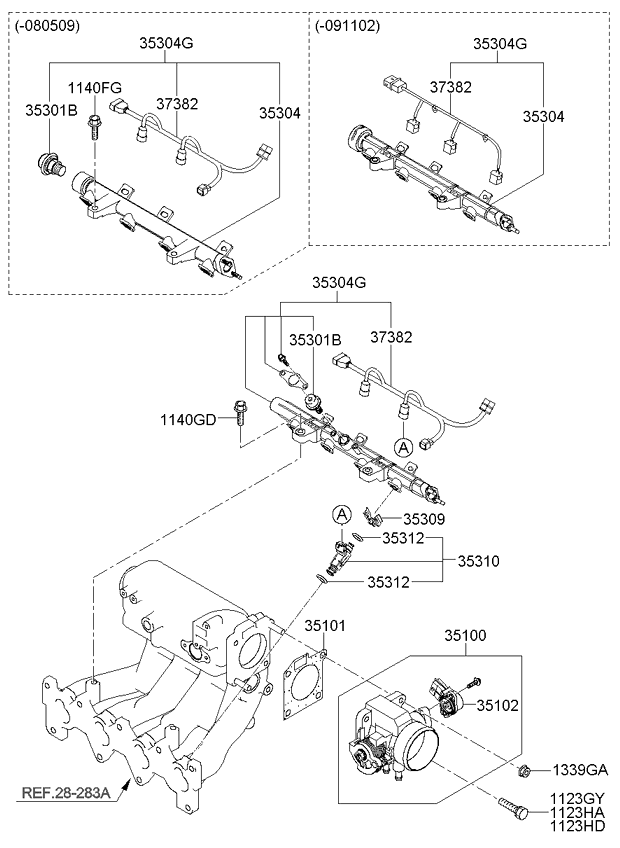 (-080509)
35304G
1140FG
35301B
37382
35304

(-091102)
35304G
37382
35304

35304G
35301B
37382
1140GD
A
A
35309
35312
35310
35312
35101
35100
35102
1339GA
1123GY
1123HA
1123HD
REF.28-283A