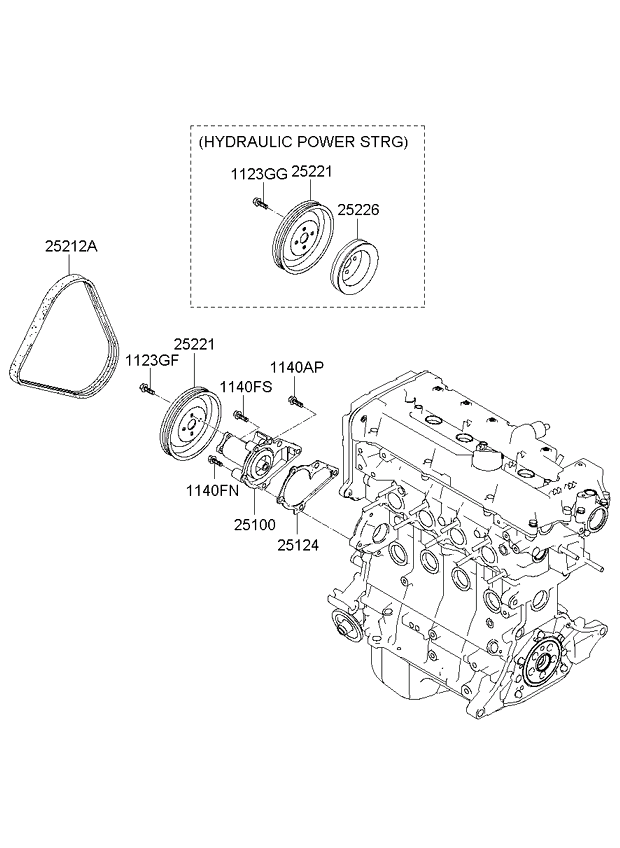 (HYDRAULIC POWER STRG)
1123GG
25221
25226
25212A
25221
1123GF
1140FS
1140AP
1140FN
25100
25124