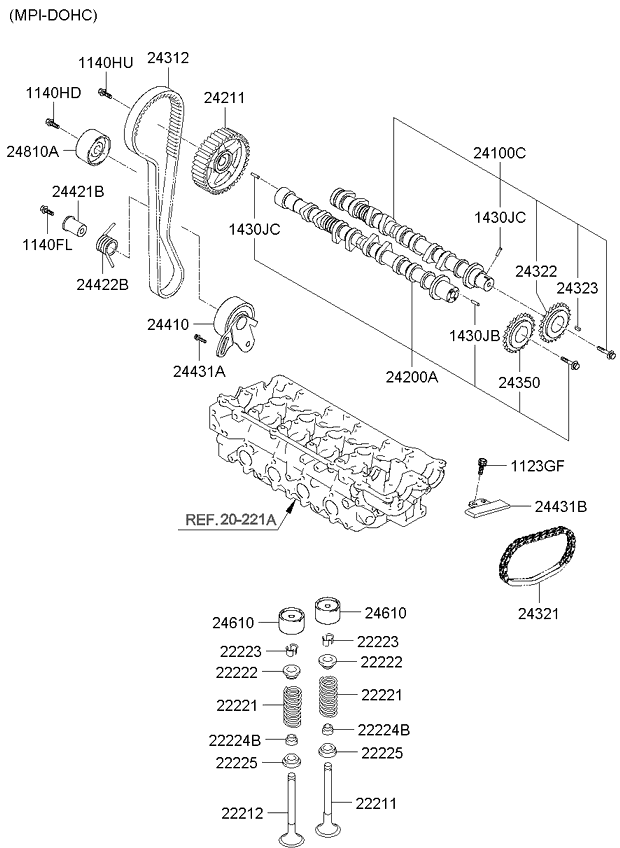 (MPI-DOHC)

1140HU
24312
1140HD
24211
24810A
24100C
24421B
1430JC
1430JC
1140FL
24322
24323
24422B
24410
1430JB
24431A
24200A
24350
1123GF
24431B
REF.20-221A
24321
24610
24610
22223
22223
22222
22222
22221
22221
22224B
22224B
22225
22225
22212
22211