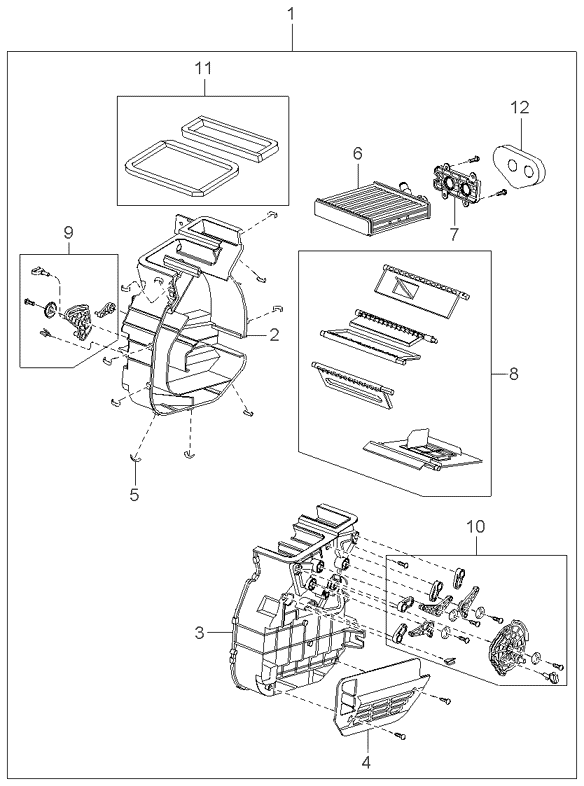 1
11
12
6
7
9
2
8
5
10
3
4