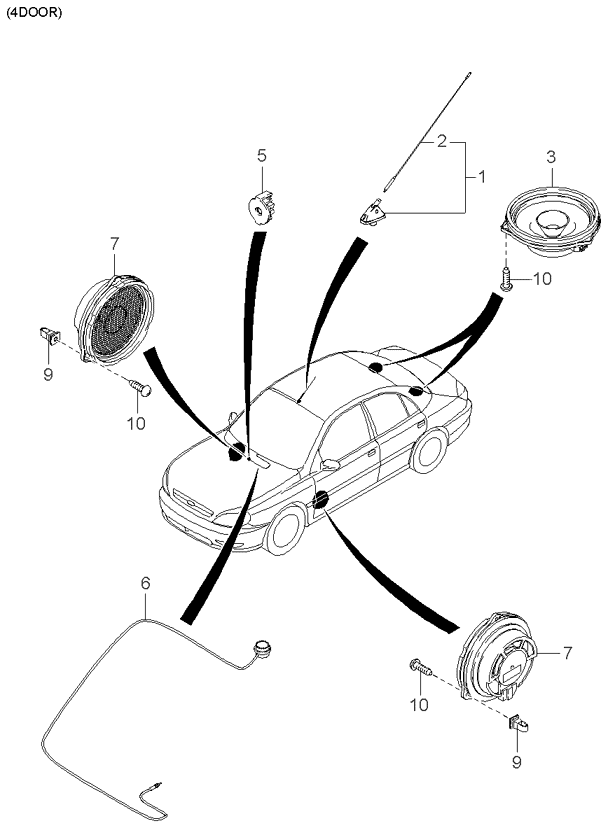 (4DOOR)

5

2

1

3

7

10

9

10

6

7

10

9