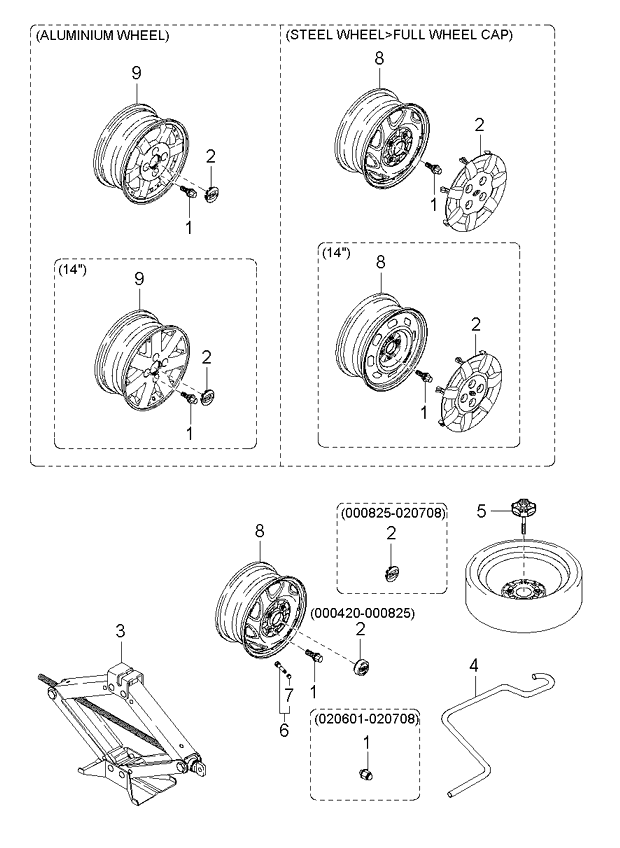 (ALUMINIUM WHEEL)

9

2

1

(14")

9

2

1

(STEEL WHEEL>FULL WHEEL CAP)

8

2

1

(14")

8

2

1

(000825-020708)

2

5

8

(000420-000825)

2

3

7

1

6

4

(020601-020708)

1