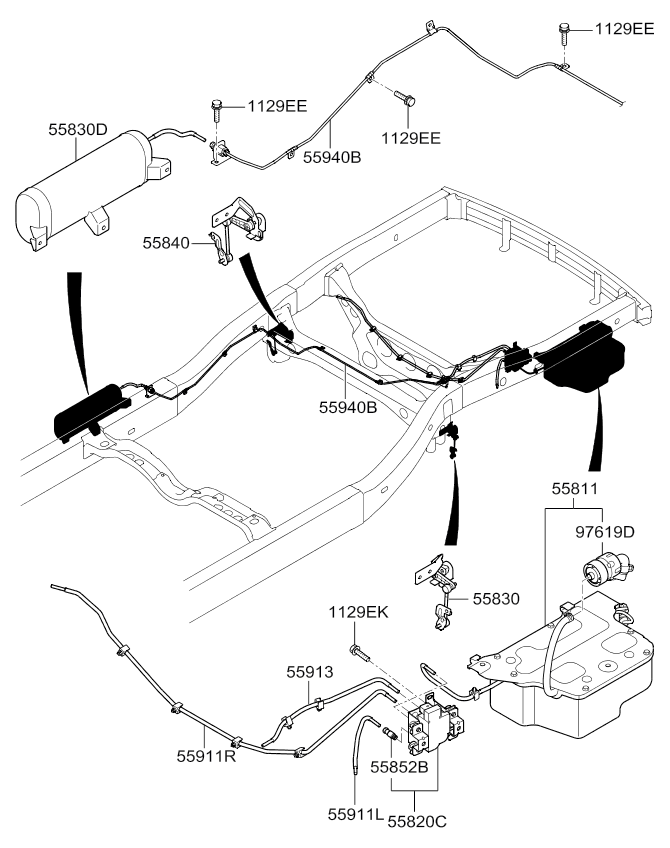 1129EE
1129EE
55830D
1129EE
55940B
55840
55940B
55811
97619D
55830
1129EK
55913
55911R
55852B
55911L
55820C