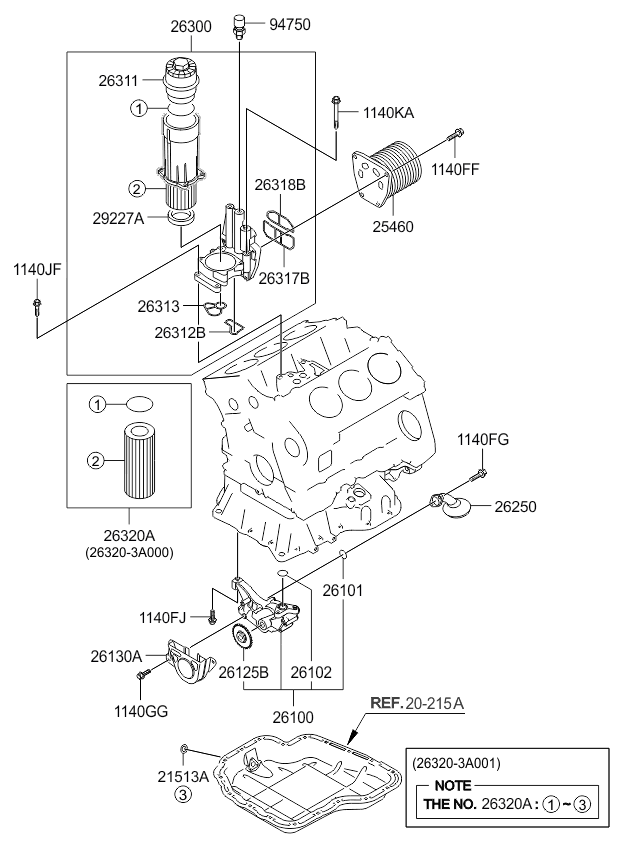 26300
94750
26311
①
1140KA
1140FF
②
26318B
29227A
25460
1140JF
26317B
26313
26312B
①
②
1140FG
26250
26320A
(26320-3A000)
26101
1140FJ
26130A
26125B
26102
1140GG
26100
REF. 20-215A
21513A
③
(26320-3A001)
NOTE
THE NO. 26320A : ①~③