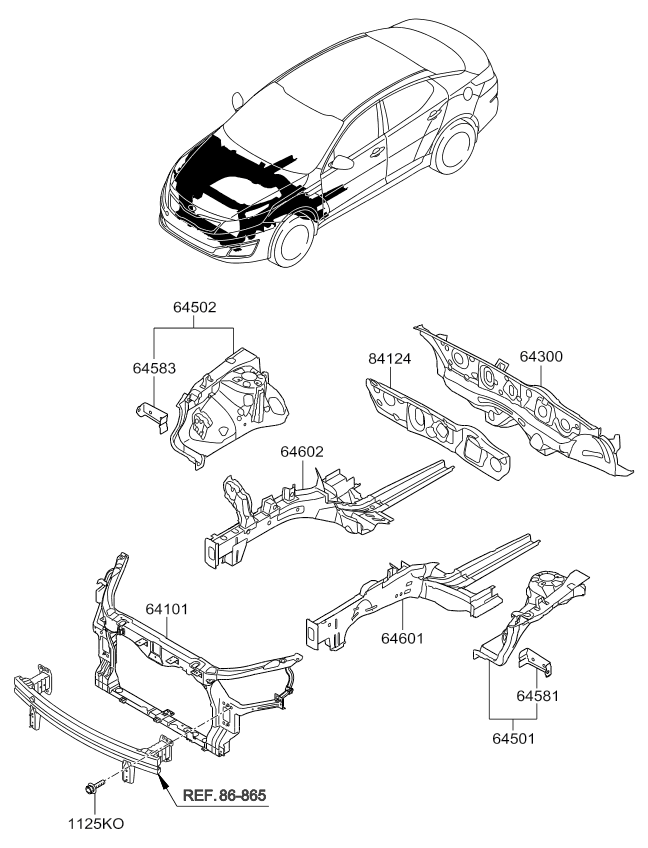 64502
64583
84124
64300
64602
64101
64601
64581
64501
REF.86-865
1125KO