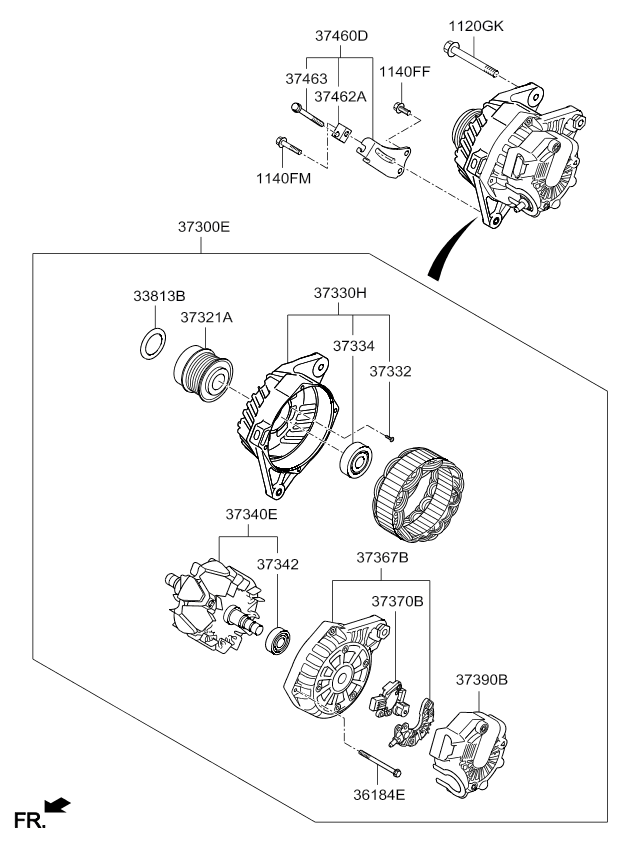 37460D
1120GK
37463
1140FF
37462A
1140FM
37300E
33813B
37330H
37321A
37334
37332
37340E
37342
37367B
37370B
37390B
36184E
FR.