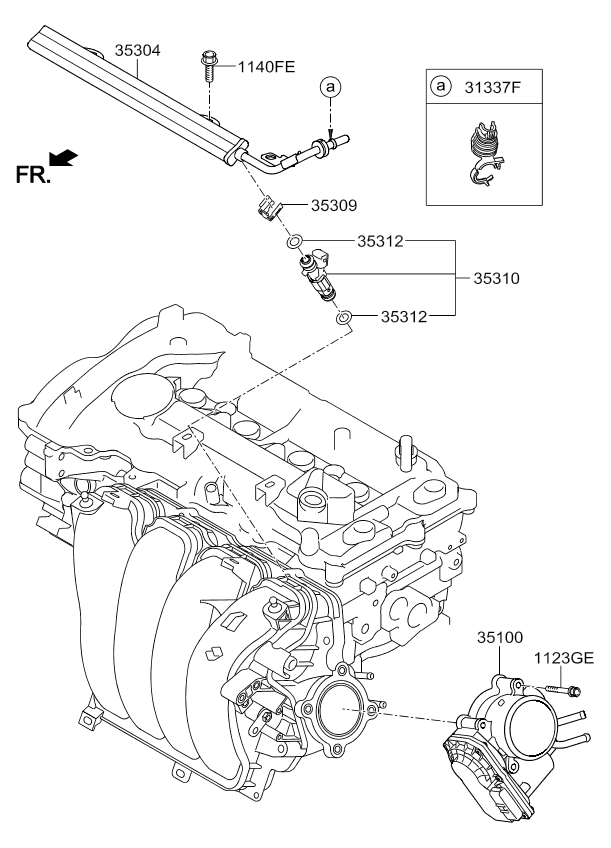 35304
1140FE
a
a
31337F
FR.
35309
35312
35310
35312
35100
1123GE