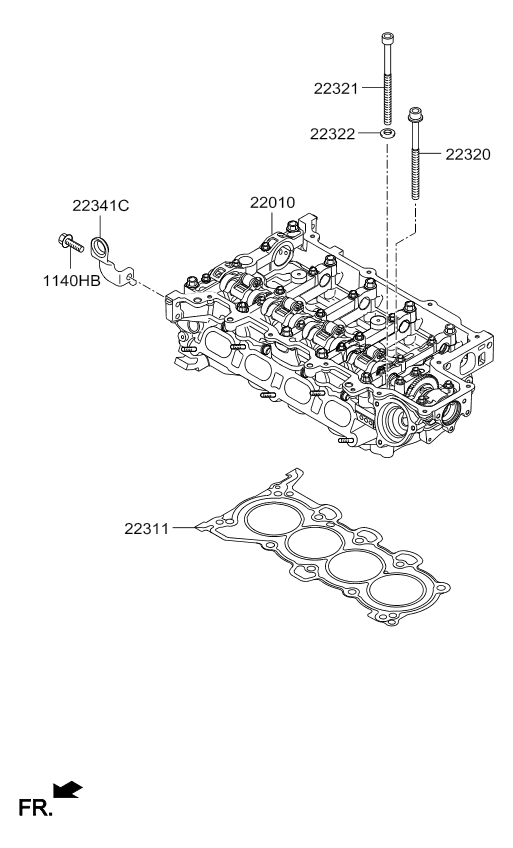 22321
22322
22320
22341C
22010
1140HB
22311
FR.