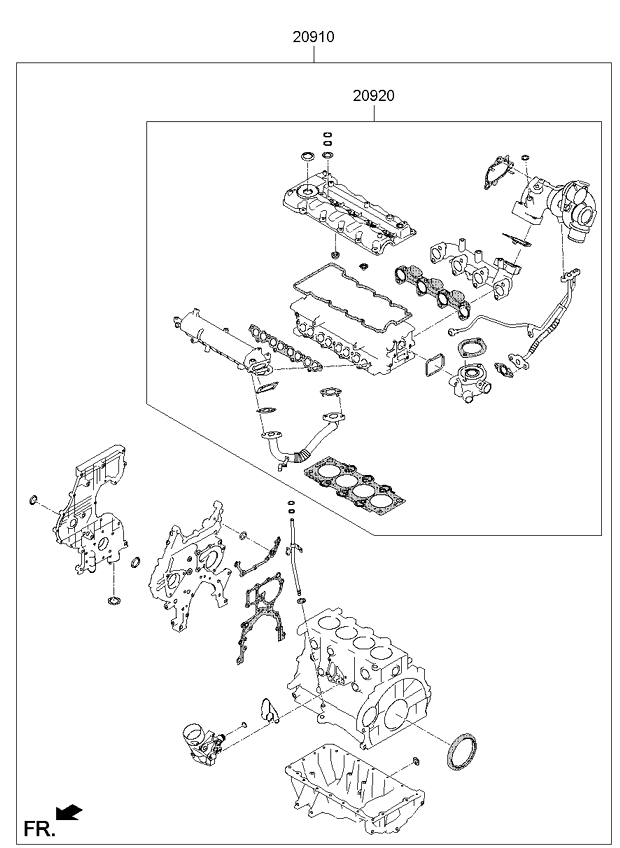 20910

20920

FR.