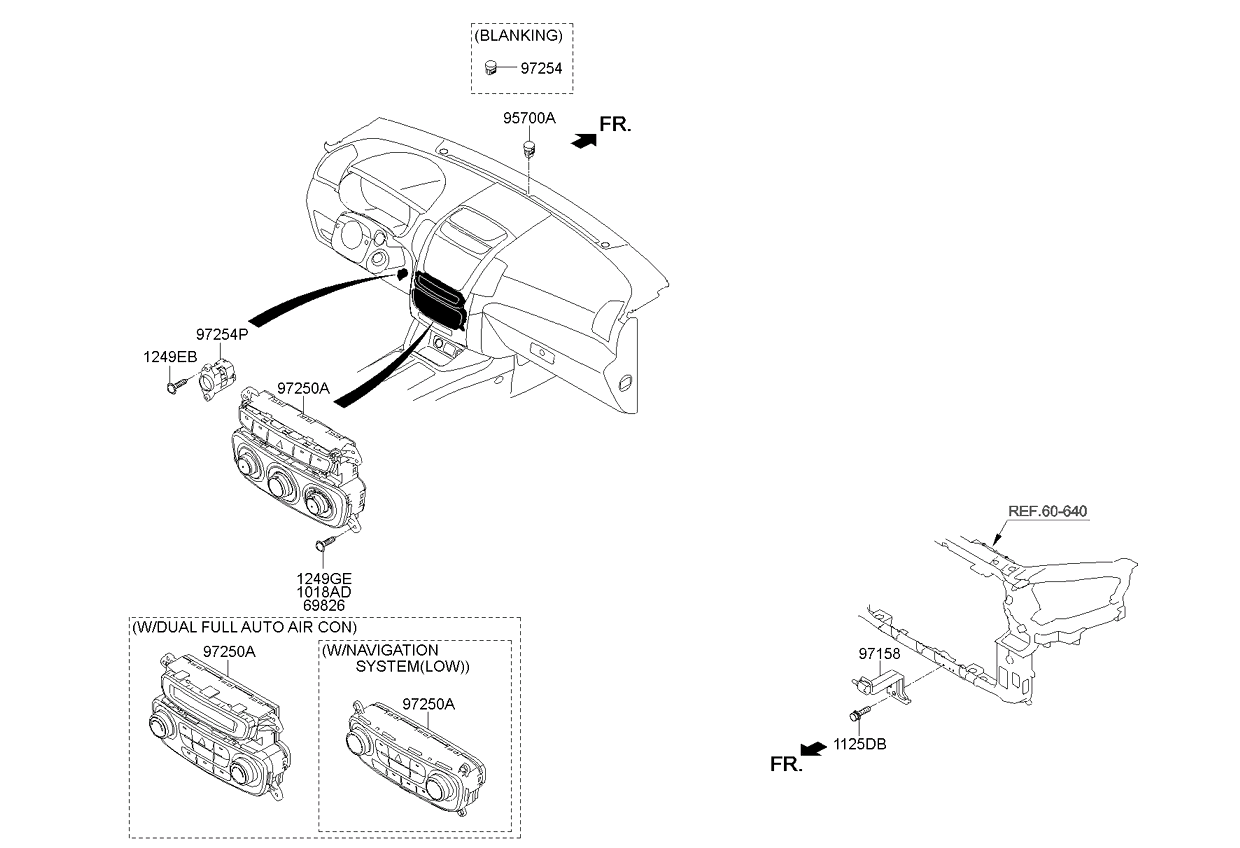 (BLANKING)
97254

95700A
FR.

97254P
1249EB
97250A

1249GE
1018AD
69826

(W/DUAL FULL AUTO AIR CON)
97250A

(W/NAVIGATION SYSTEM(LOW))
97250A

REF.60-640
97158
1125DB
FR.