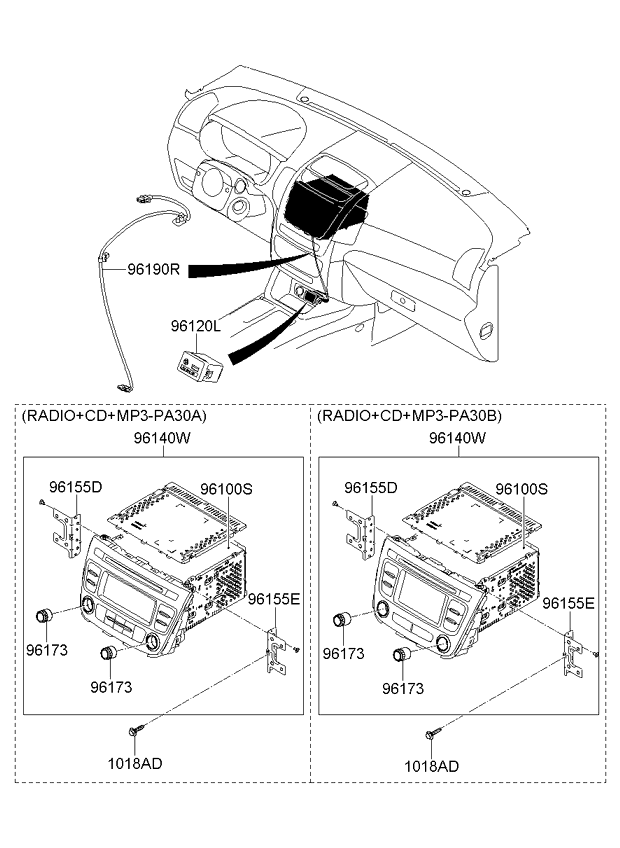 96190R

96120L

(RADIO+CD+MP3-PA30A)

96140W

96155D

96100S

96155E

96173

96173

1018AD

(RADIO+CD+MP3-PA30B)

96140W

96155D

96100S

96155E

96173

96173

1018AD