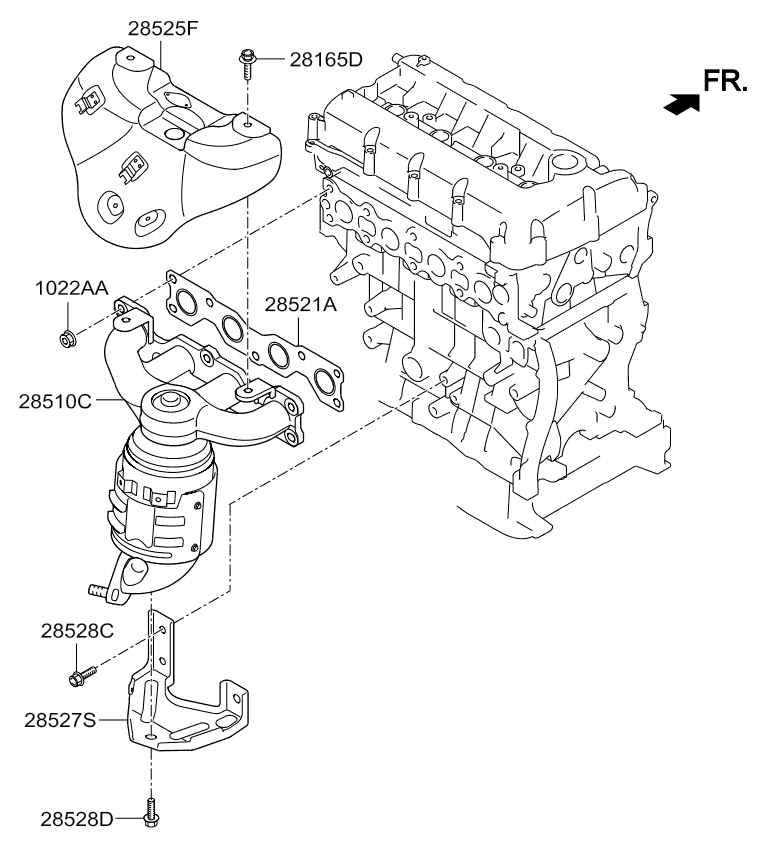 28525F
28165D
FR.
1022AA
28521A
28510C
28528C
28527S
28528D