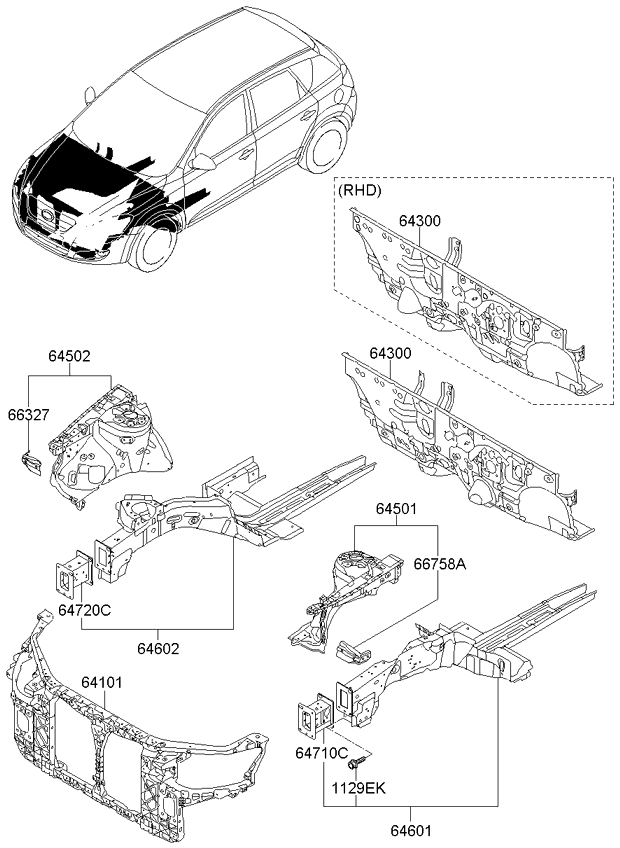 (RHD)
64300
64300
64502
66327
64501
66758A
64720C
64602
64101
64710C
1129EK
64601